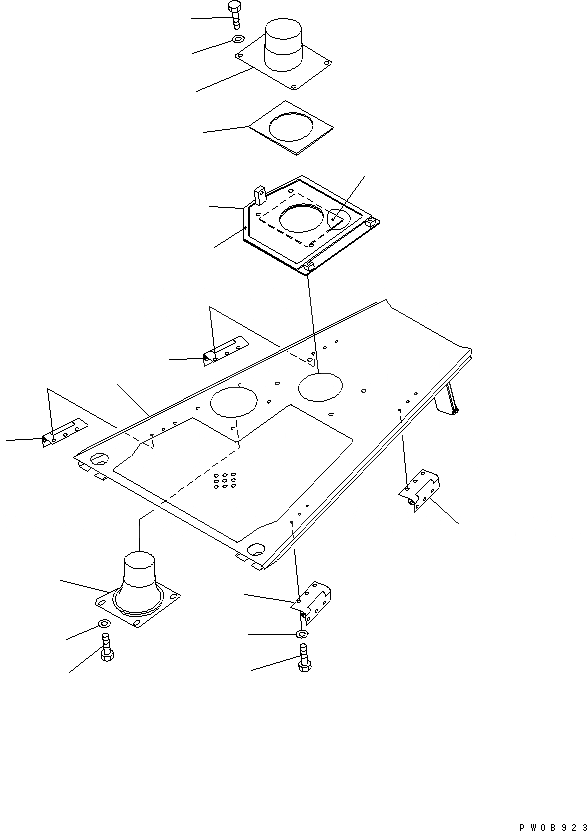 PW0B923