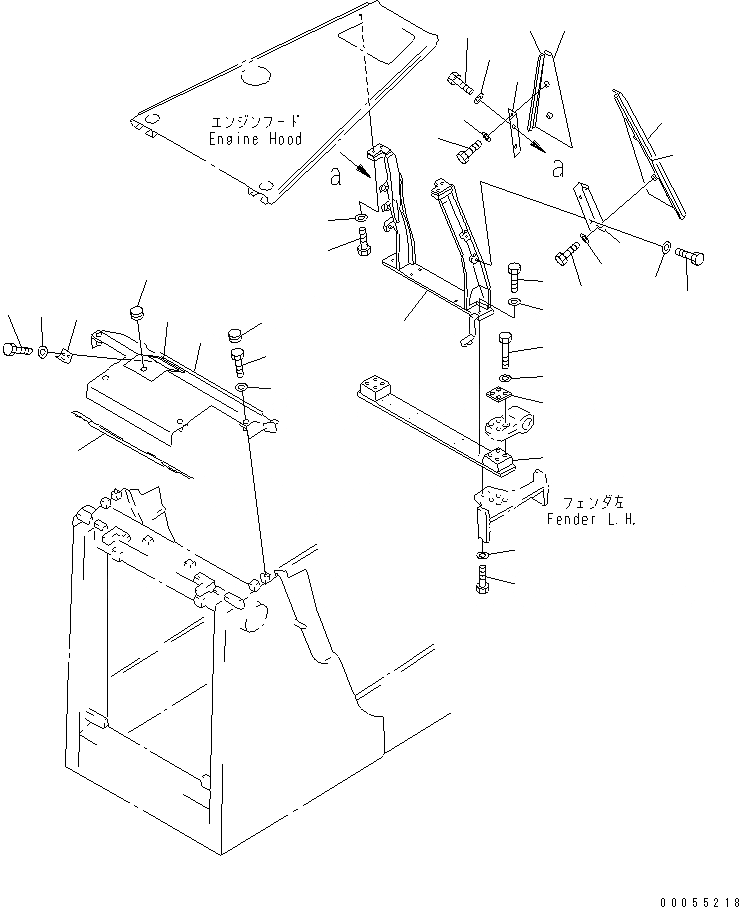 エンジンフード
Engine Hood

a

a

フェンダ左
Fender L.H.

00055218