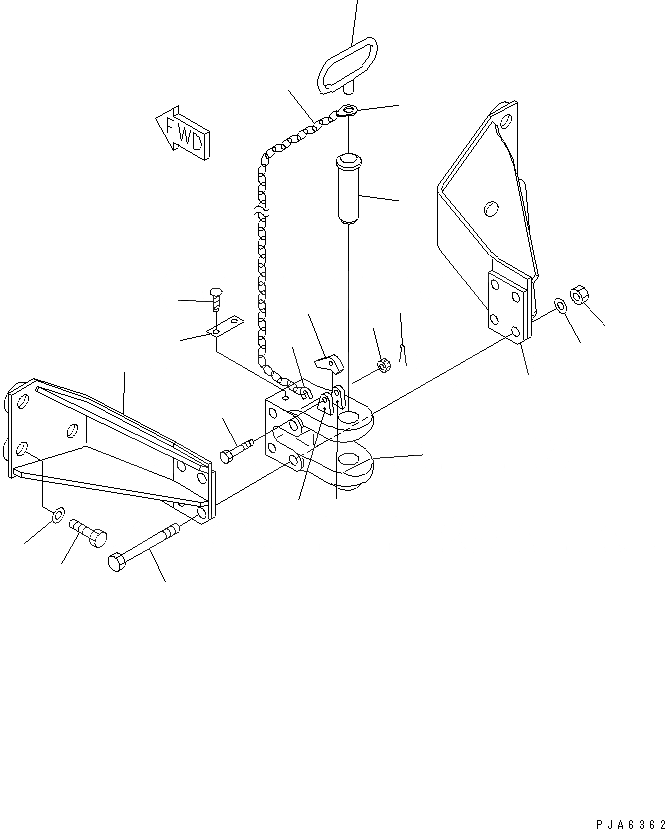 FWD

PJA6362