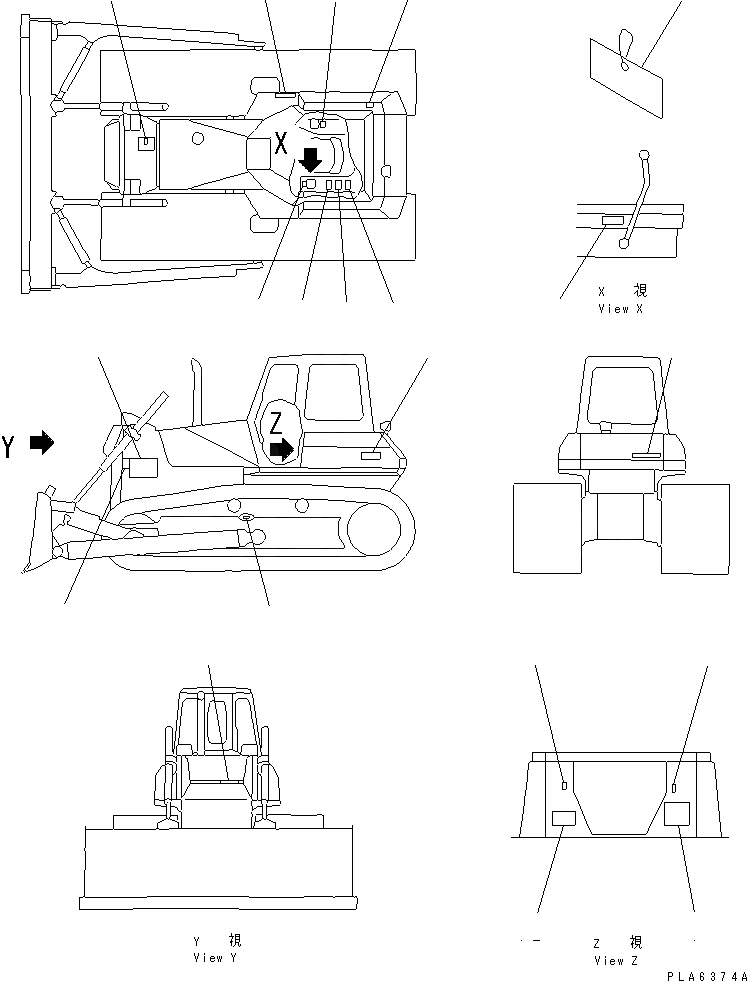 X

X 視
View X

Y

Z

Y 視
View Y

Z 視
View Z

PLA6374A