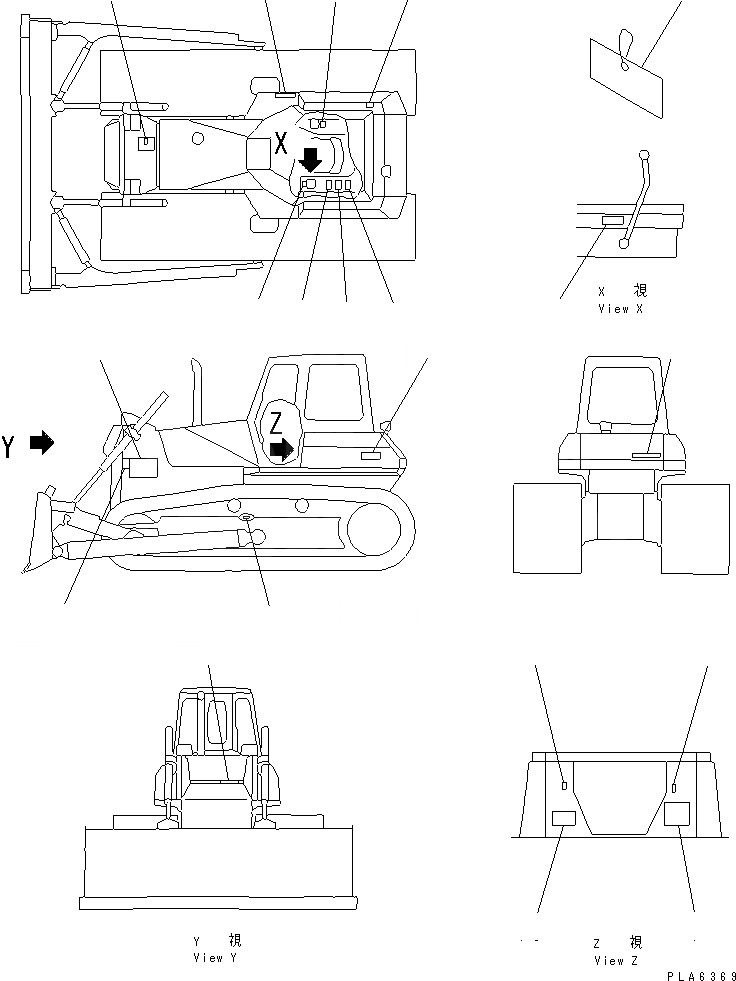 X

X 視
View X

Y

Z

Y 視
View Y

Z 視
View Z

PLA6369