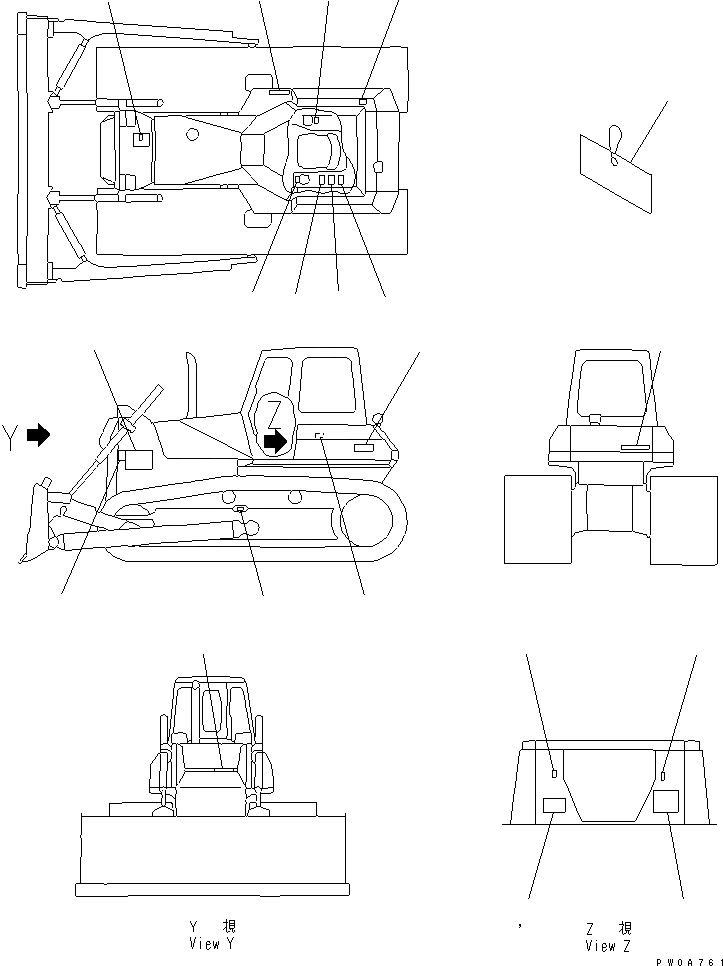 Y
Z

Y 視
View Y

Z 視
View Z

PW0A761