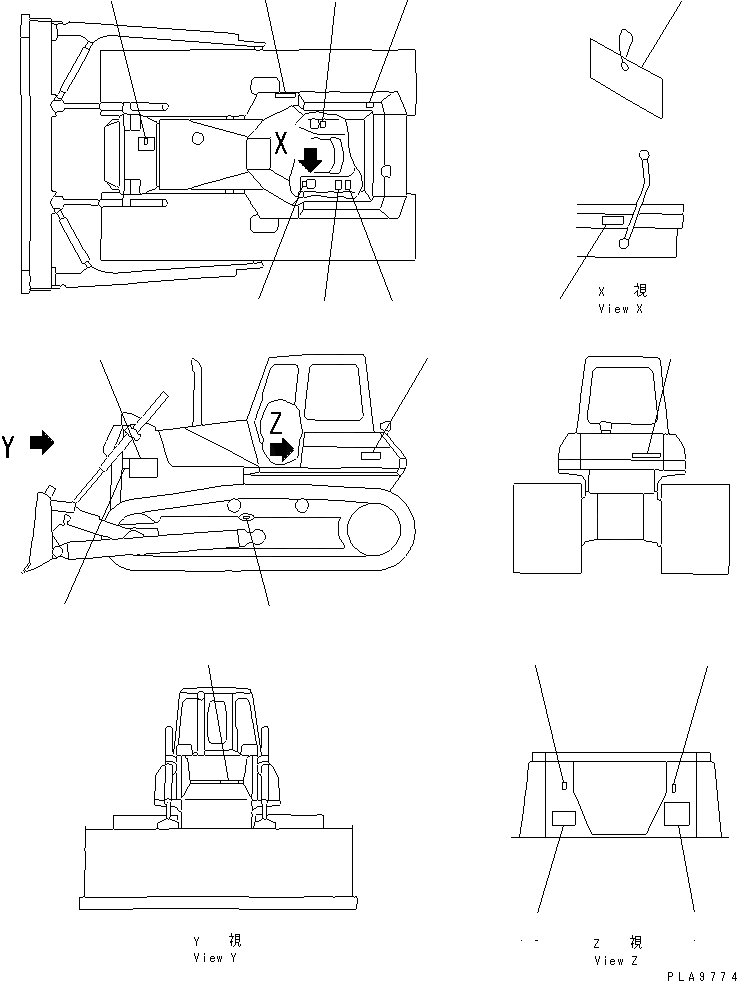 X

X 視
View X

Y

Z

Y 視
View Y

Z 視
View Z

PLA9774