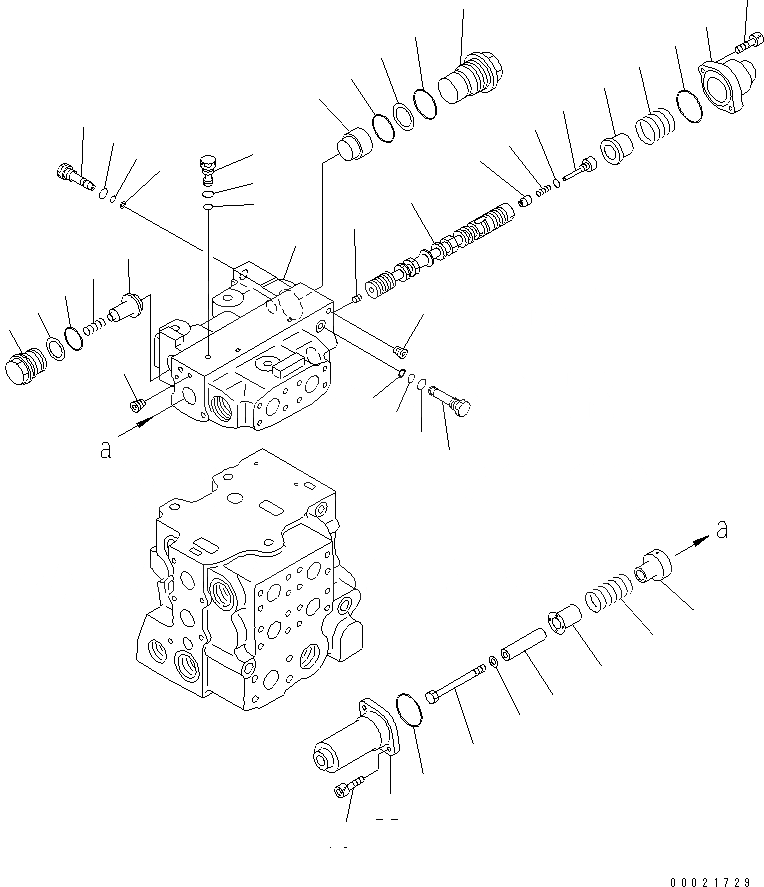 a

a

00021729