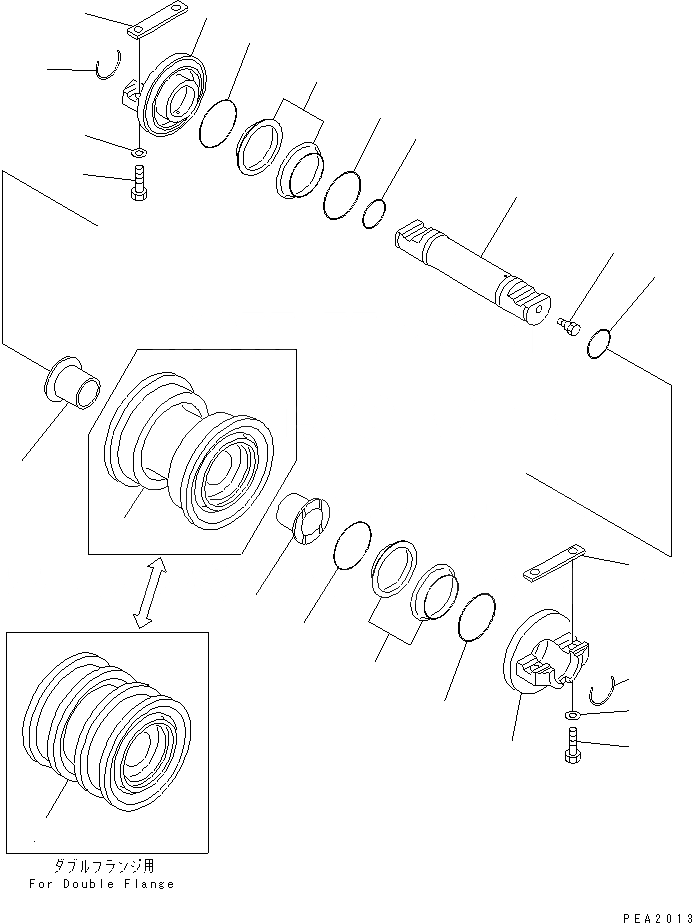 ダブルフランジ用
For Double Flange

PEA2013