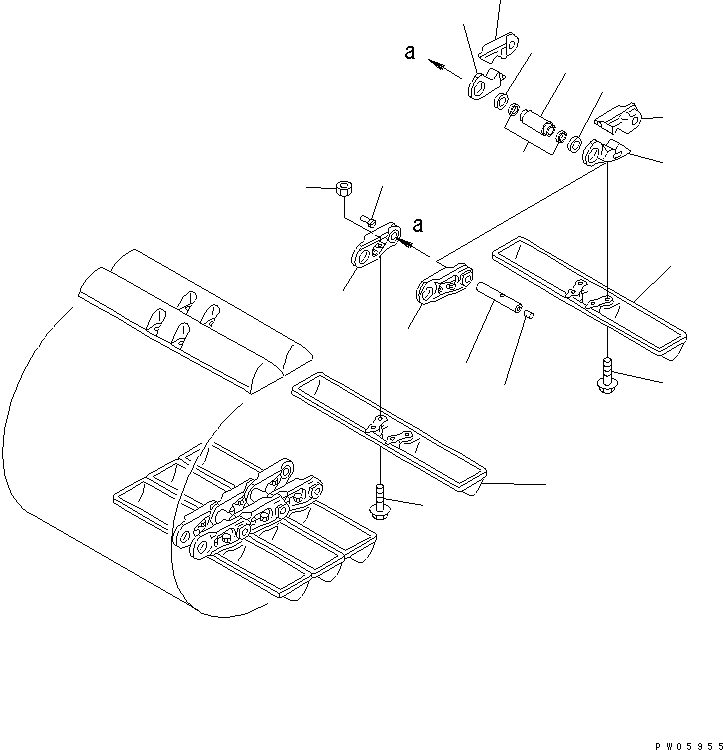 a

a

PW05955