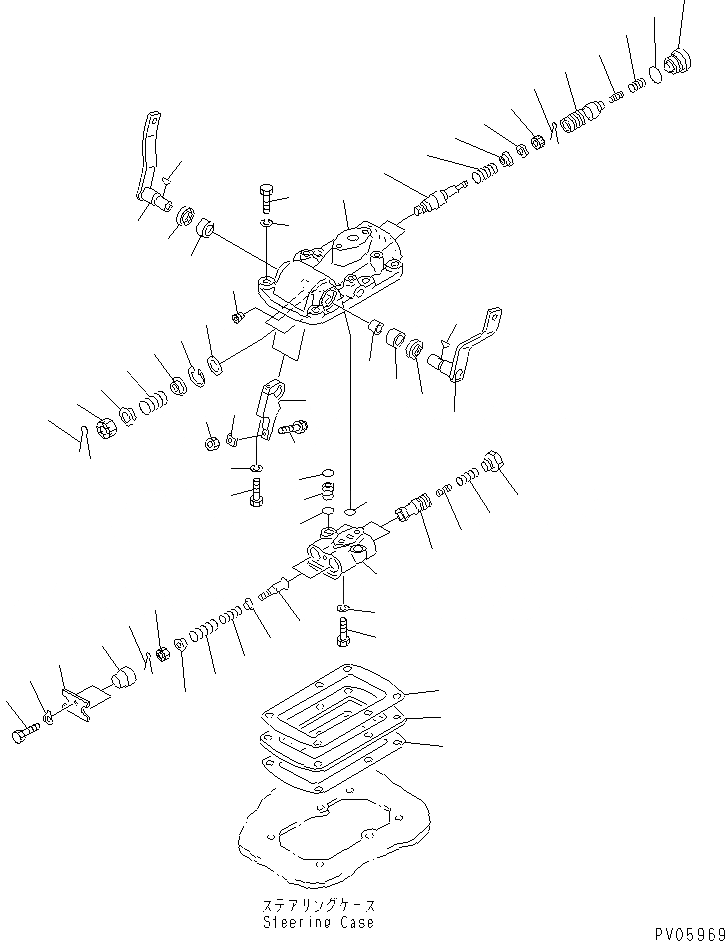 ステアリングケース
Steering Case

PV05969