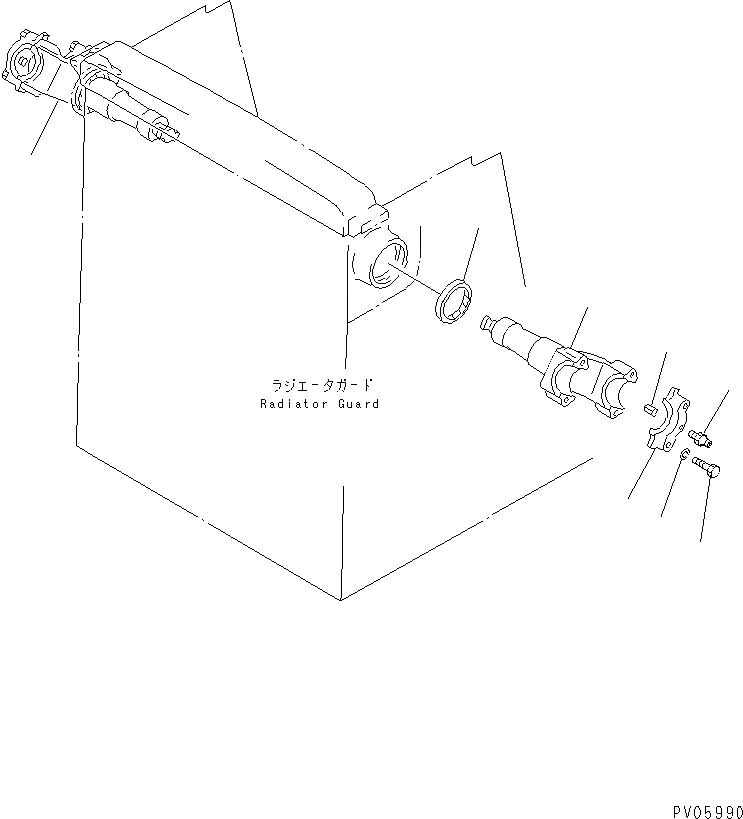 ラジエータガード
Radiator Guard

PV05990