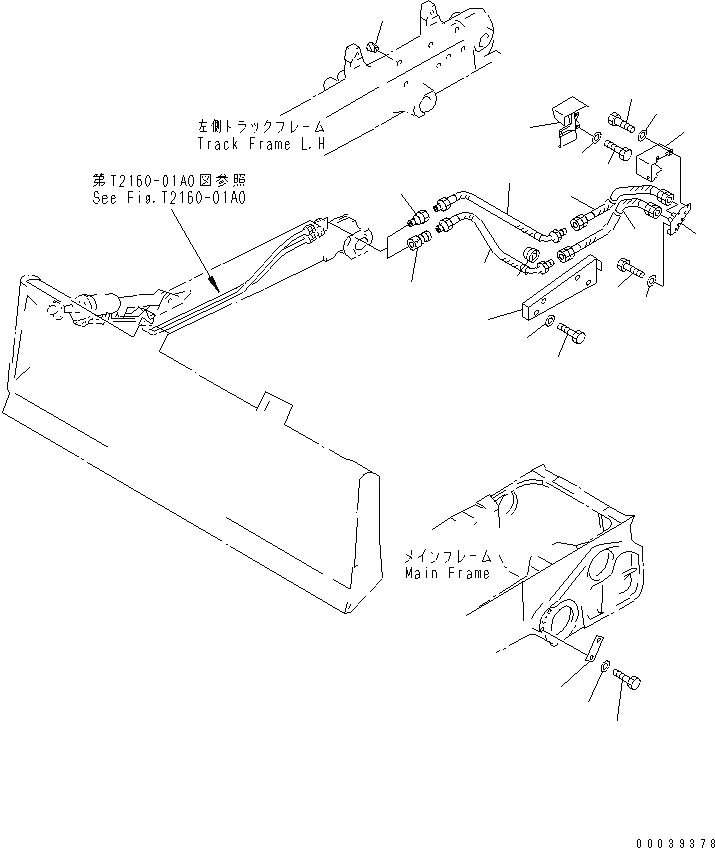 左側トラックフレーム
Track Frame L.H

第T2160-01A0図参照
See Fig.T2160-01A0

メインフレーム
Main Frame

00039378