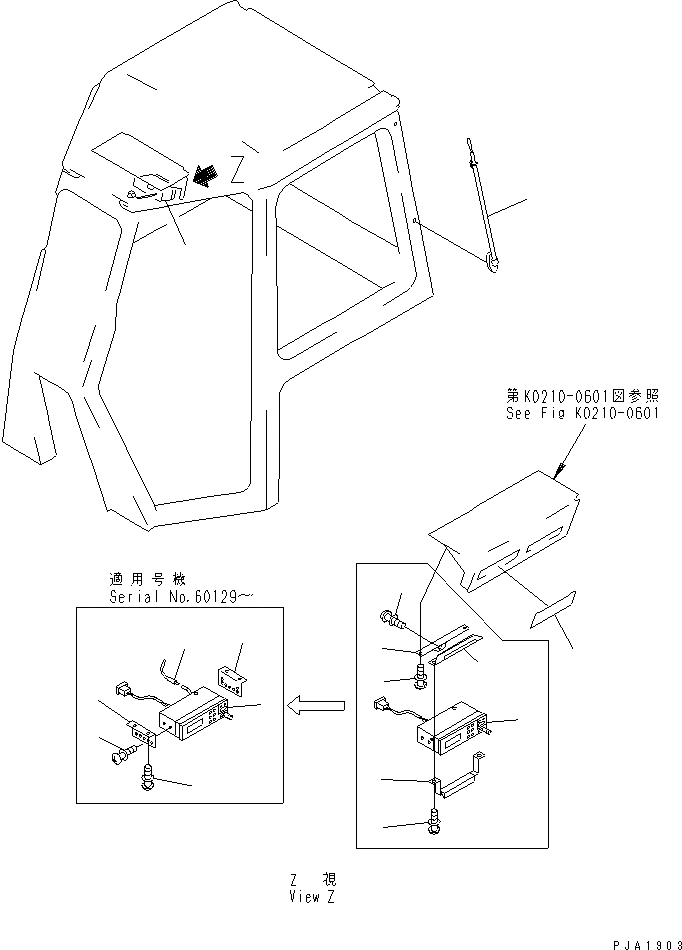 Z

第K0210-0601図参照
See Fig K0210-0601

適用号機
Serial No.60129~

Z 視
View Z

PJA1903