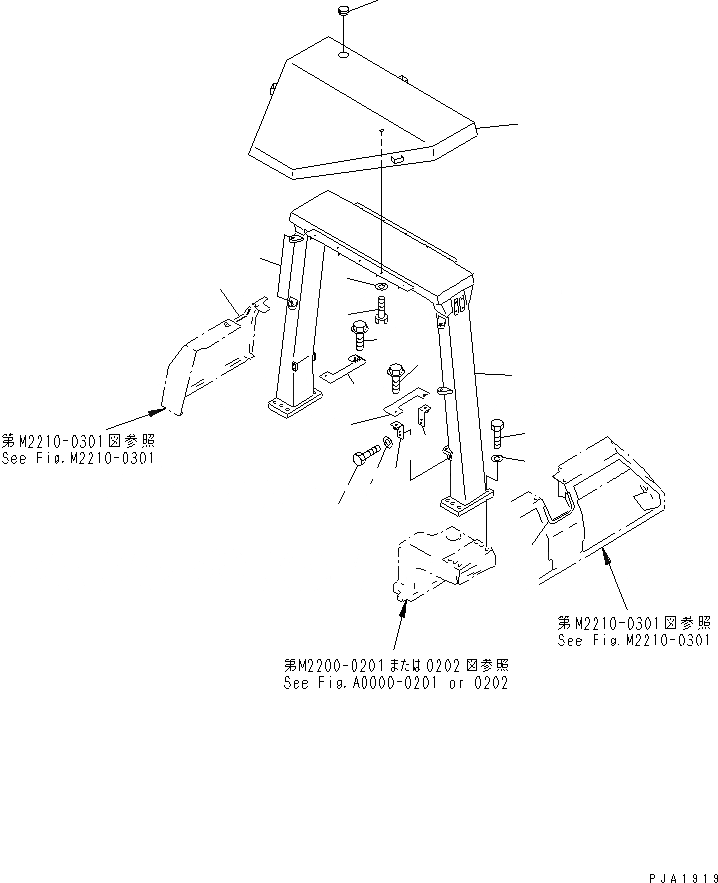 第M2210-0301図参照
See Fig.M2210-0301

第M2210-0301図参照
See Fig.M2210-0301

第M2200-0201または0202図参照
See Fig.A0000-0201 or 0202

PJA1919