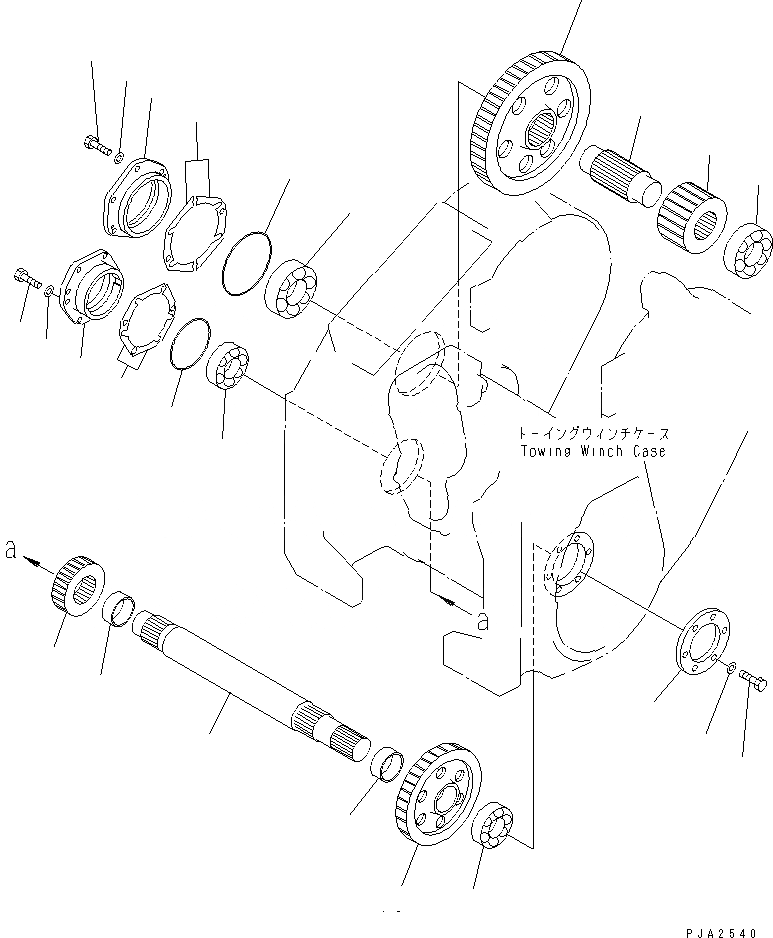 トーイングウィンチケース
Towing Winch Case

a

a

PJA2540