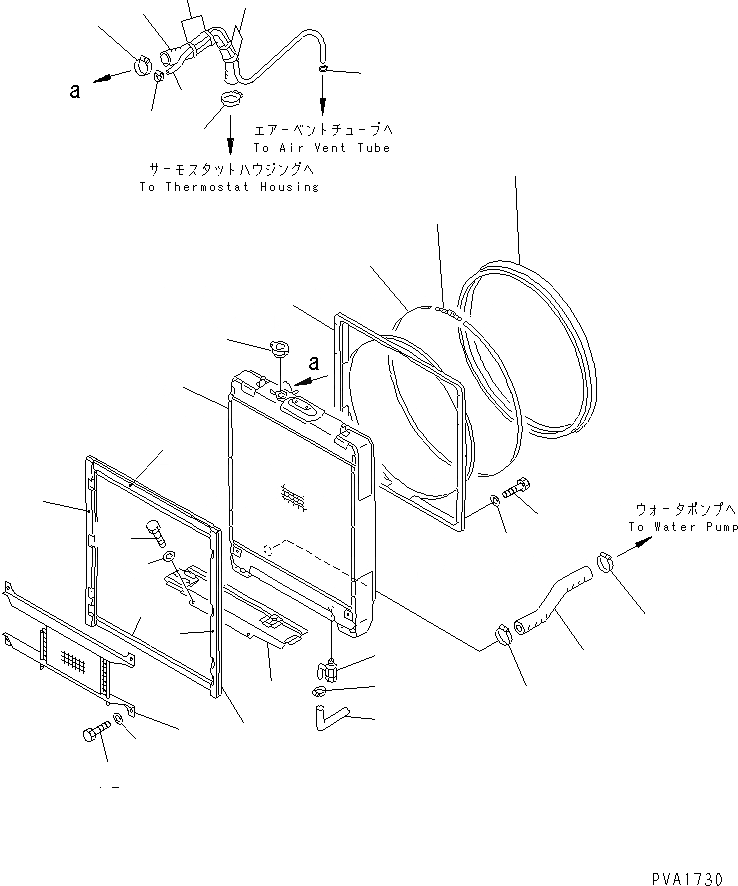 a

エアーベントチューブへ
To Air Vent Tube

サーモスタットハウジングへ
To Thermostat Housing

a

ウォータポンプへ
To Water Pump

PVA1730