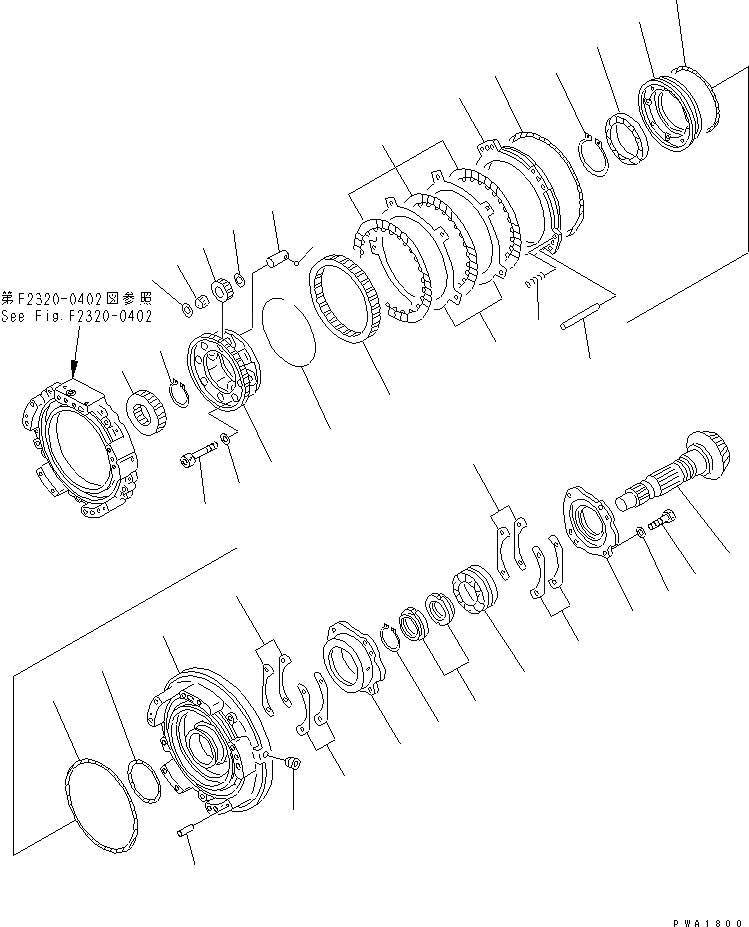 第F2320-0402図参照
See Fig.F2320-0402

PWA1800