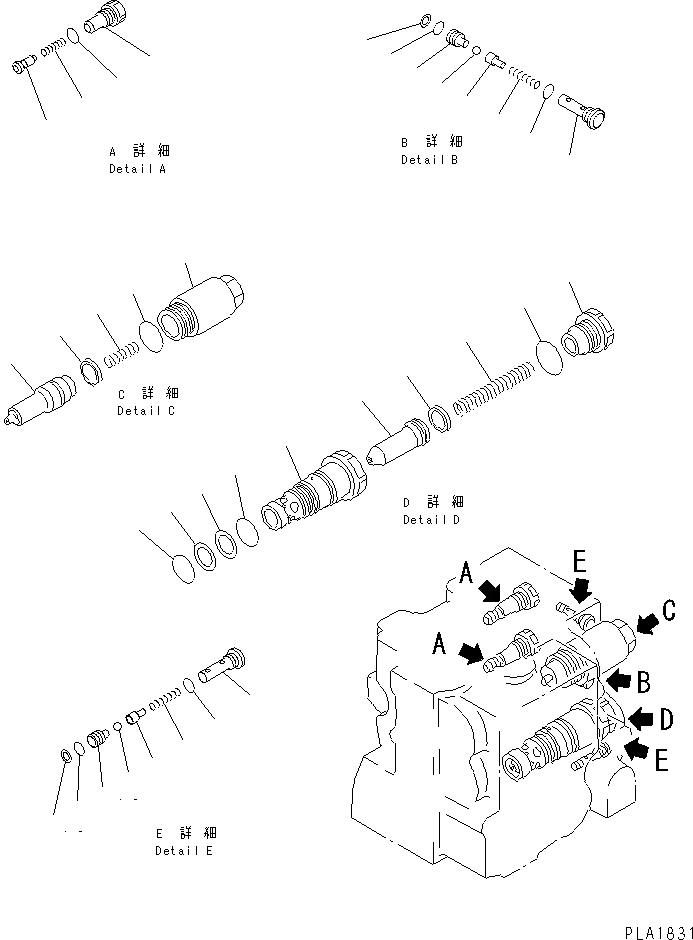 A 詳 細
Detail A

B 詳 細
Detail B

C 詳 細
Detail C

D 詳 細
Detail D

E 詳 細
Detail E

A

E

C

A

B

D

E

PLA1831