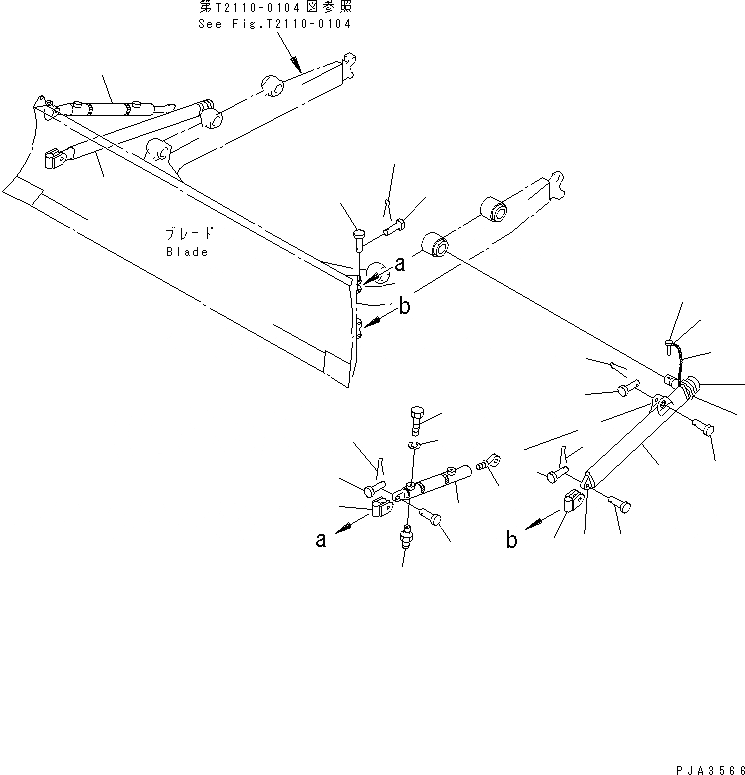 第T2110-0104図参照
See Fig.T2110-0104

ブレード
Blade

a

b

a

b

PJA3566