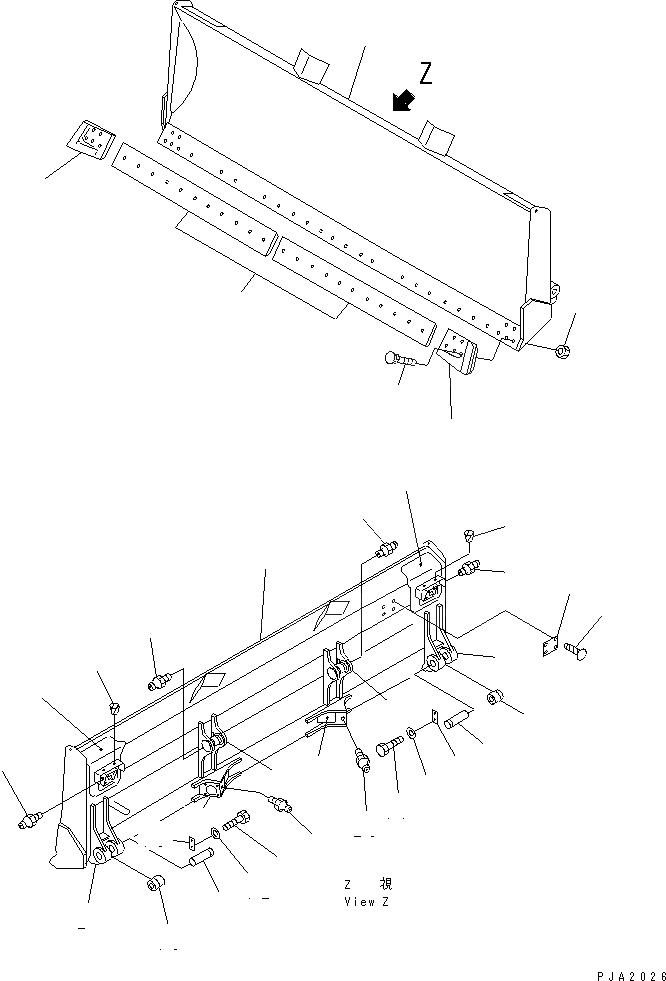 Z

Z 視
View Z

PJA2026