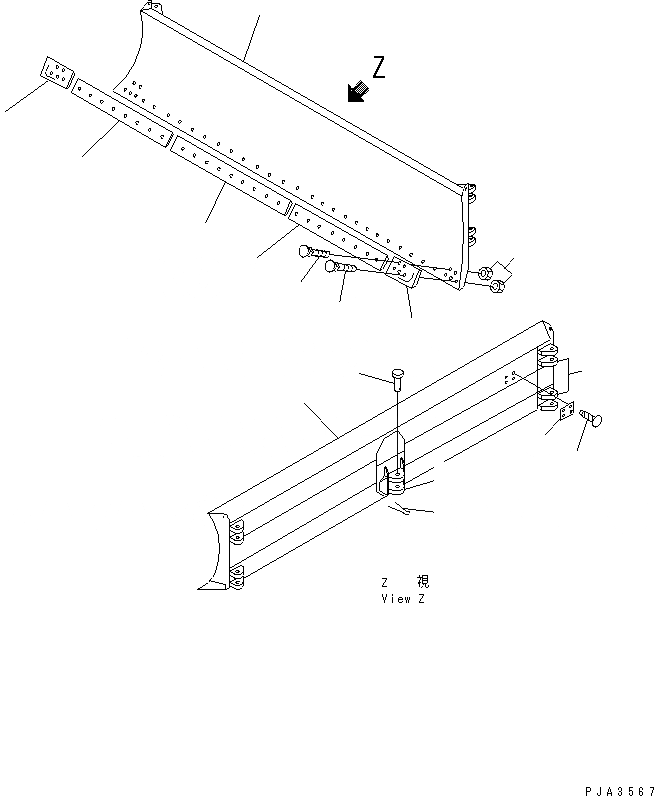 Z

Z 視
View Z

PJA3567