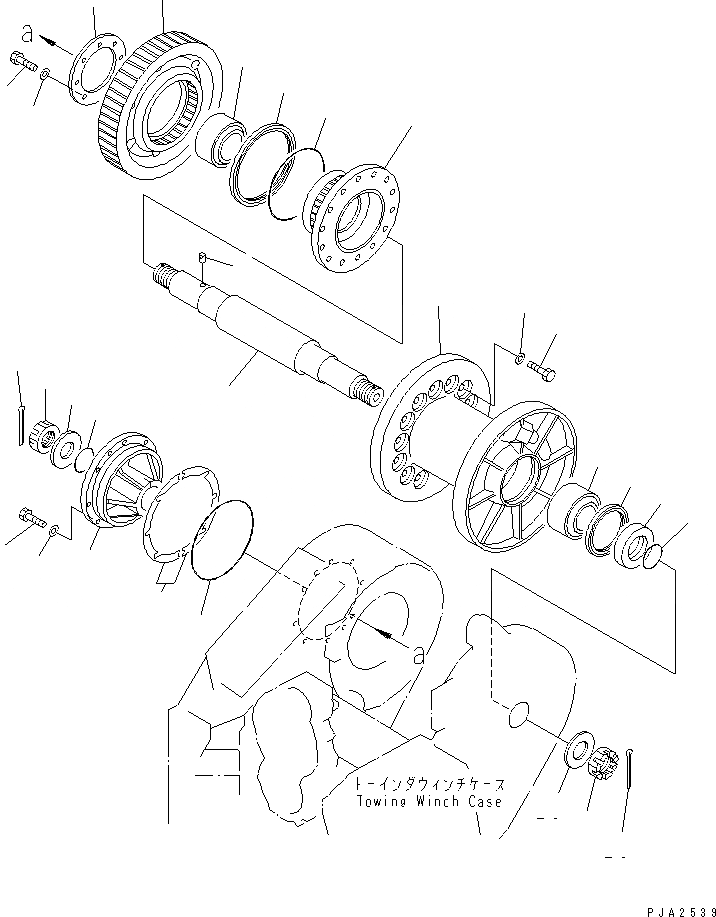 a
a
トーインダウィンチケース
Towing Winch Case
PJA2539