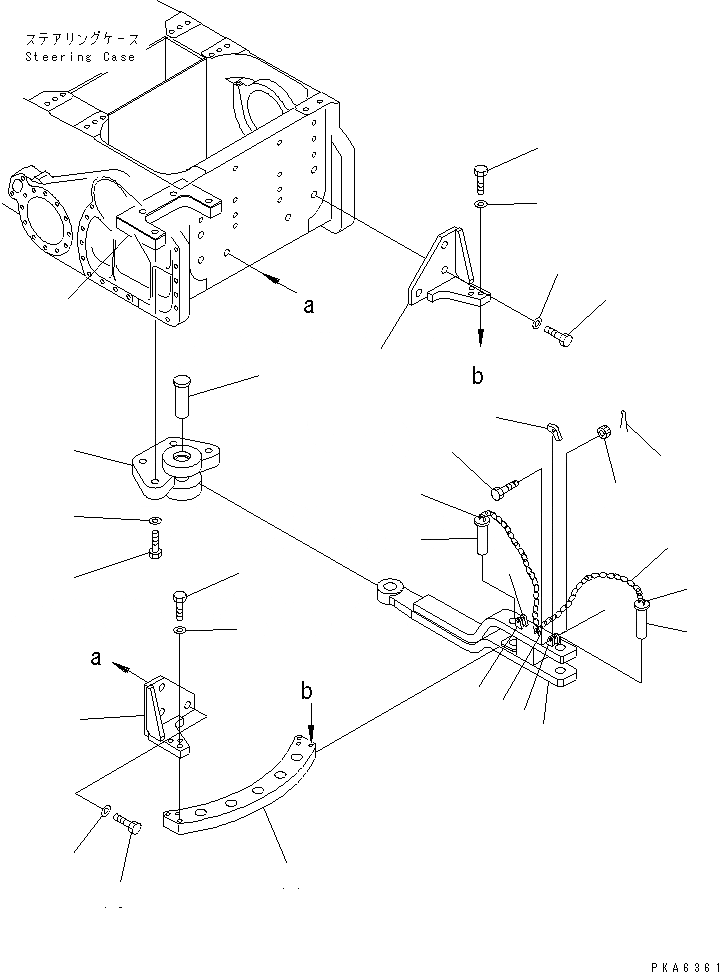 ステアリングケース
Steering Case

a

b

a

b

PKA6361