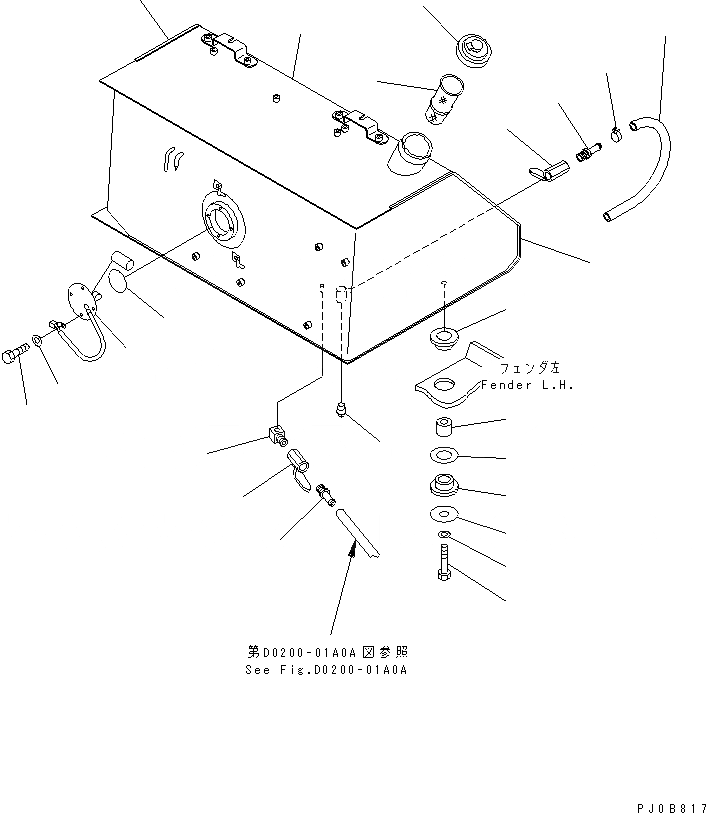 フェンダ左
Fender L.H.

第D0200-01A0A図参照
See Fig.D0200-01A0A

PJ0B817