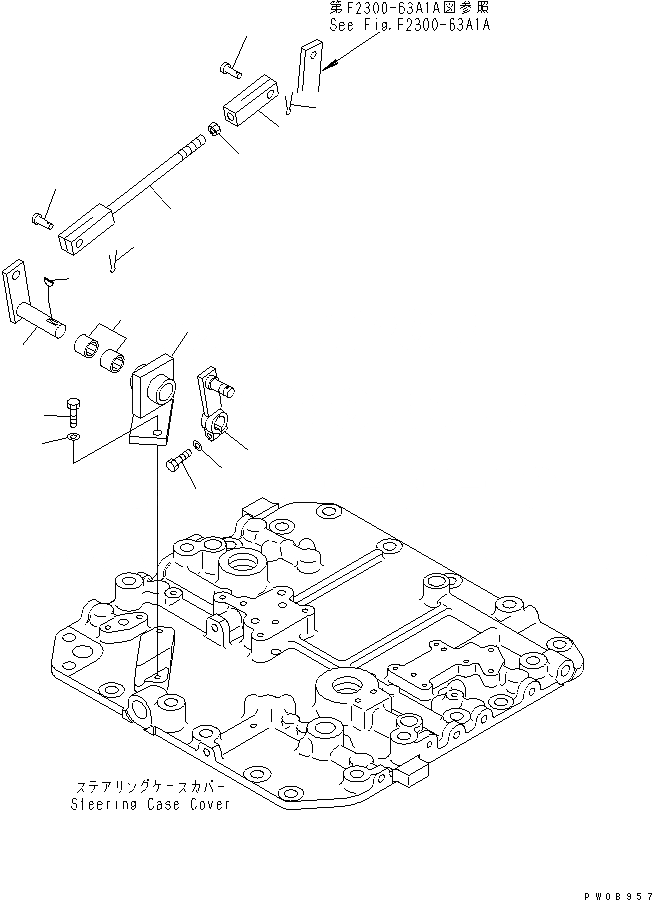 第F2300-63A1A図参照
See Fig.F2300-63A1A

ステアリングケースカバー
Steering Case Cover

PW08957