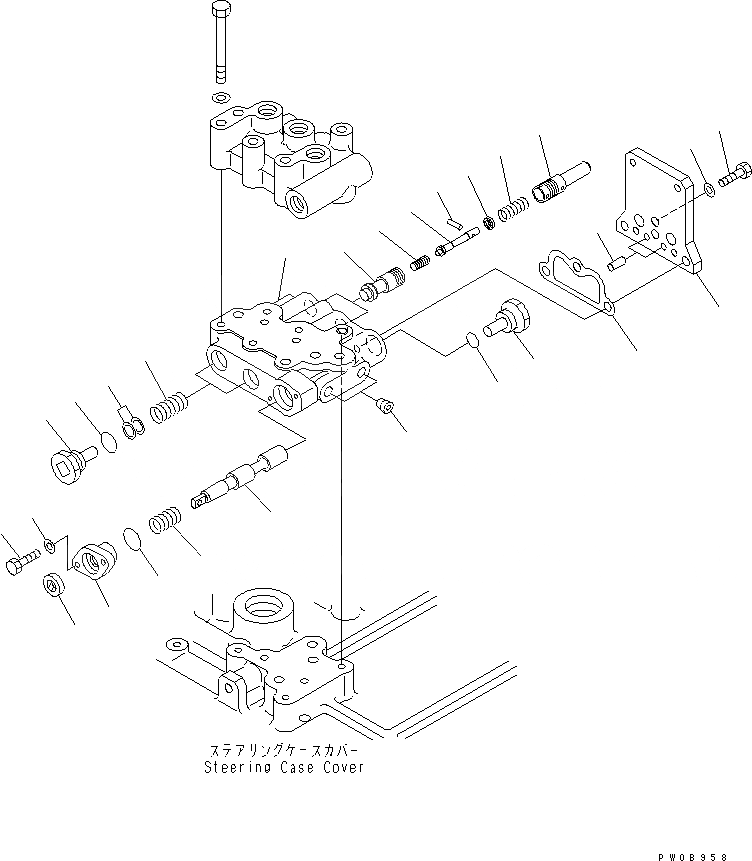 ステアリングケースカバー
Steering Case Cover

PW08958