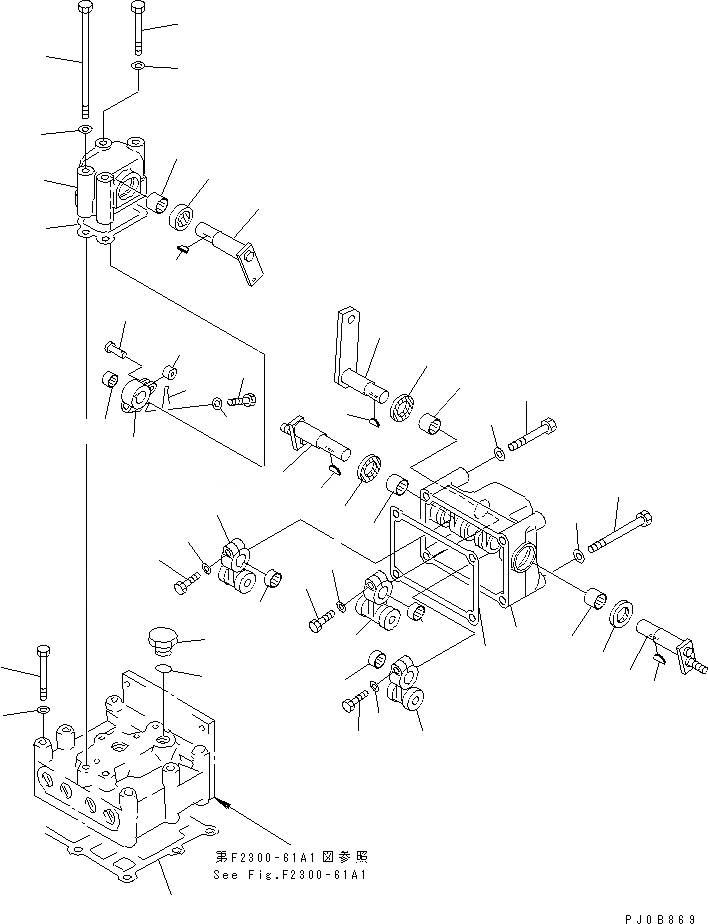 第F2300-61A1図参照
See Fig.F2300-61A1

PJ0B869