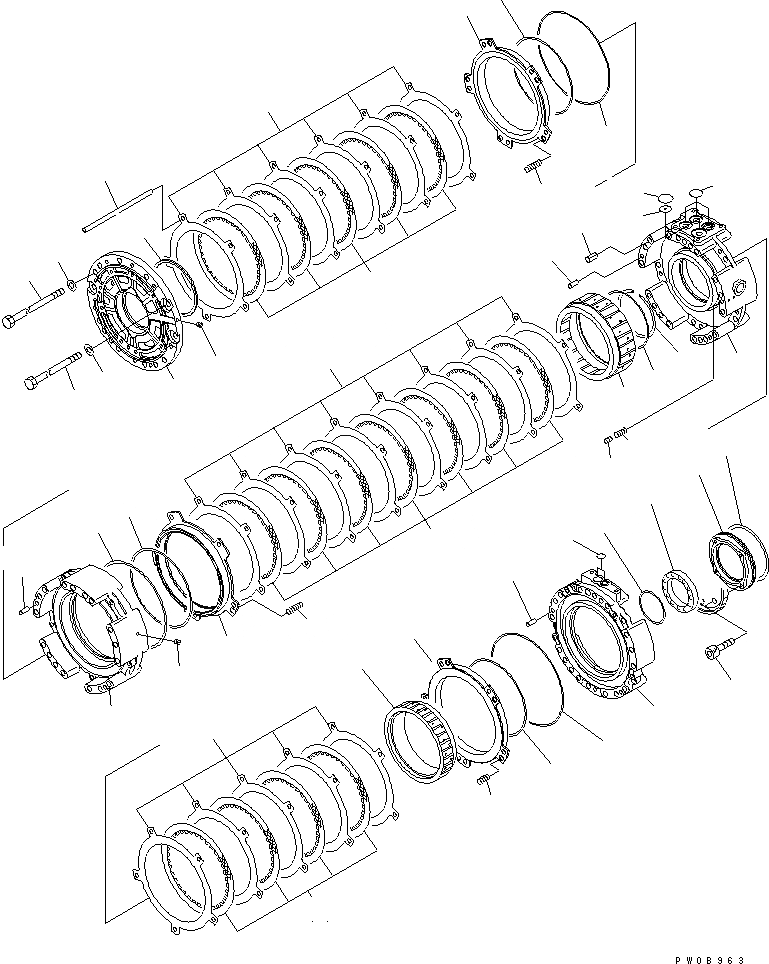 PW08963