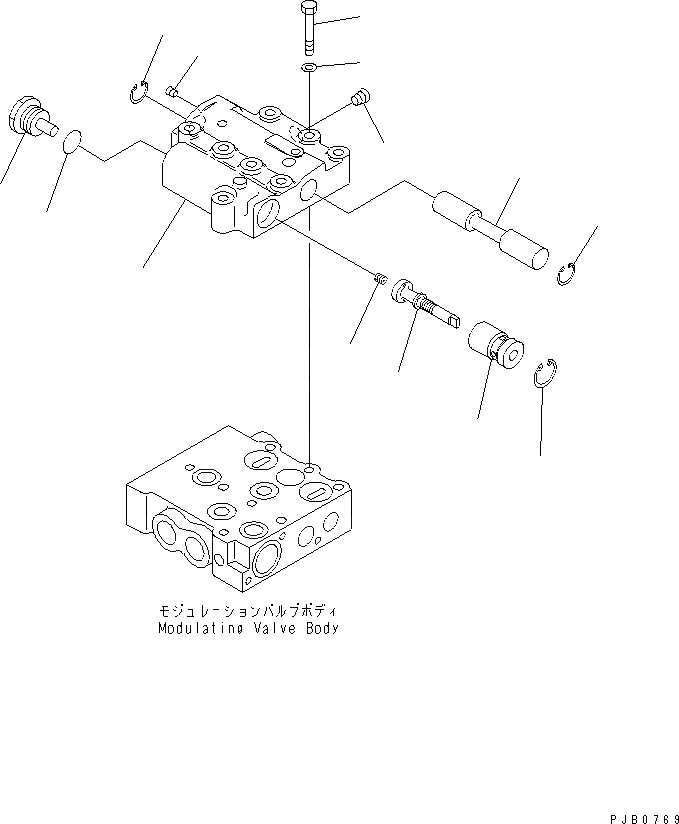 モジュレーションバルブボディ
Modulating Valve Body

PJB0769