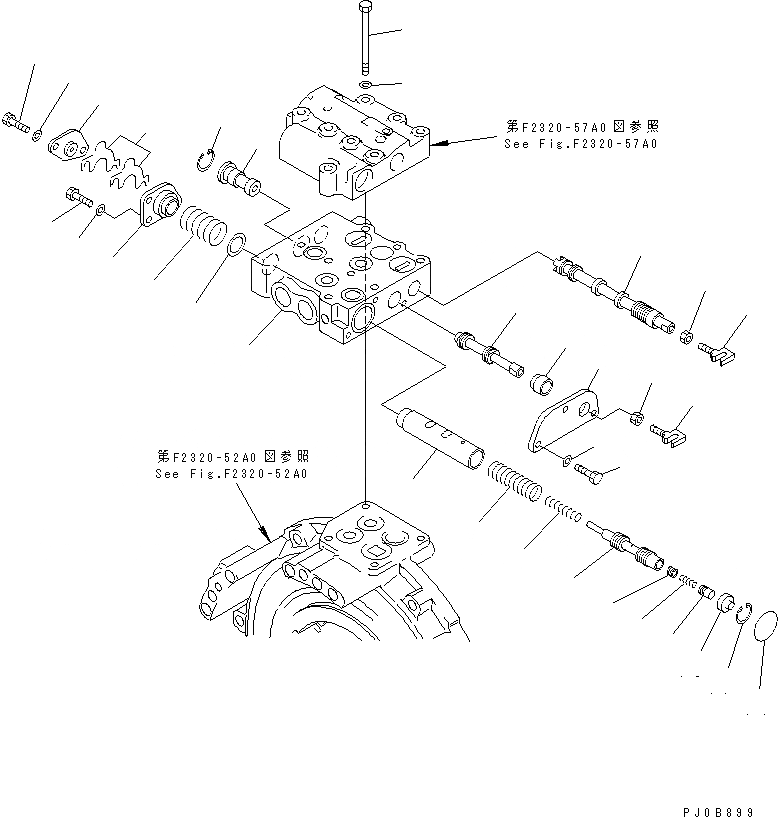 第F2320-57A0 図参照
See Fig.F2320-57A0

第F2320-52A0 図参照
See Fig.F2320-52A0

PJ0B899