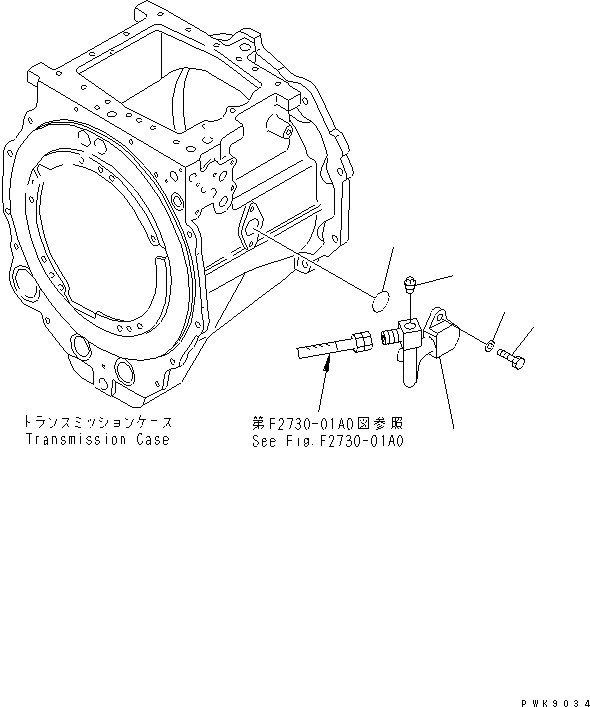 トランスミッションケース
Transmission Case

第F2730-01A0図参照
See Fig.F2730-01A0

PWK9034