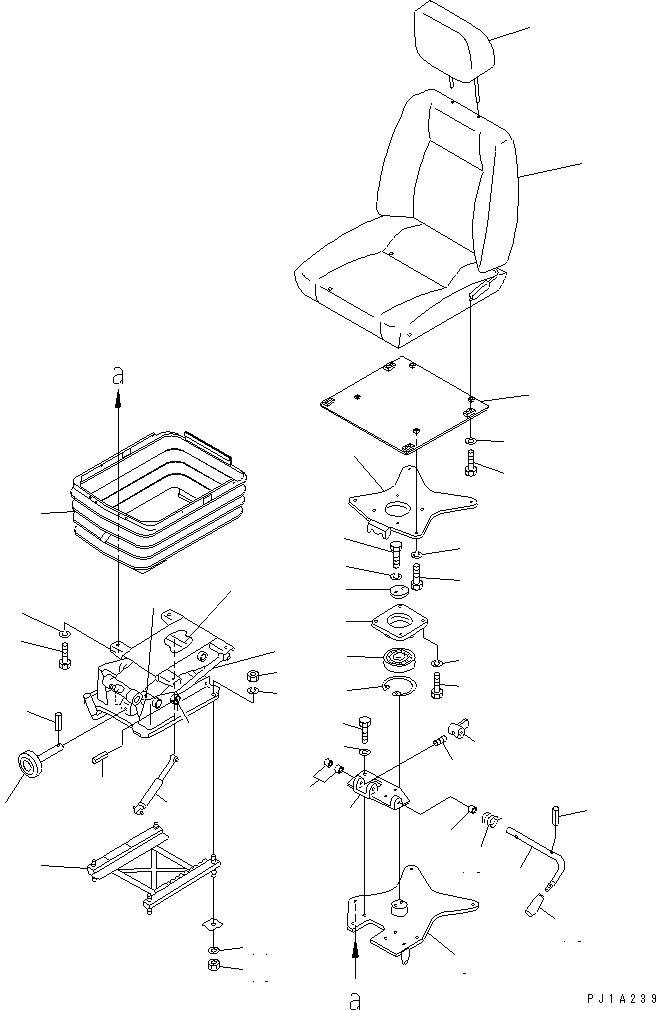 a

a

PJ1A239