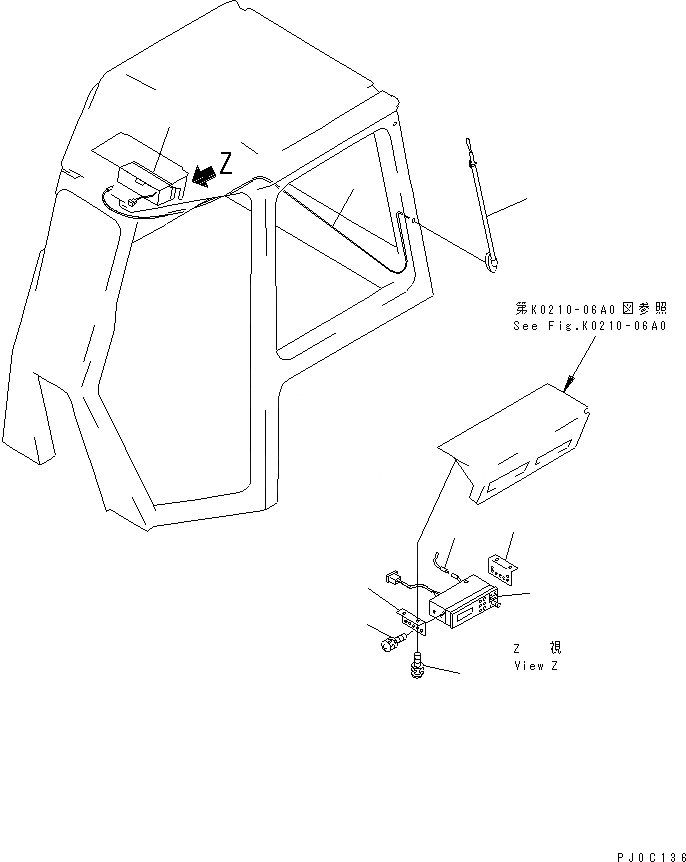 Z

第K0210-06A0図参照
See Fig.K0210-06A0

Z 視
View Z

PJ0C136