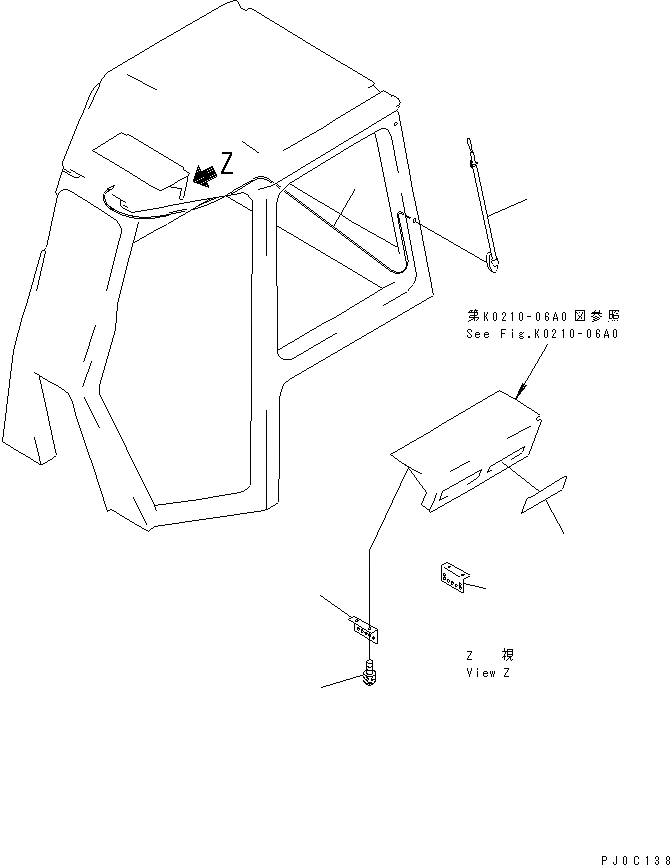 Z

第K0210-06A0図参照
See Fig.K0210-06A0

Z 視
View Z

PJ0C138