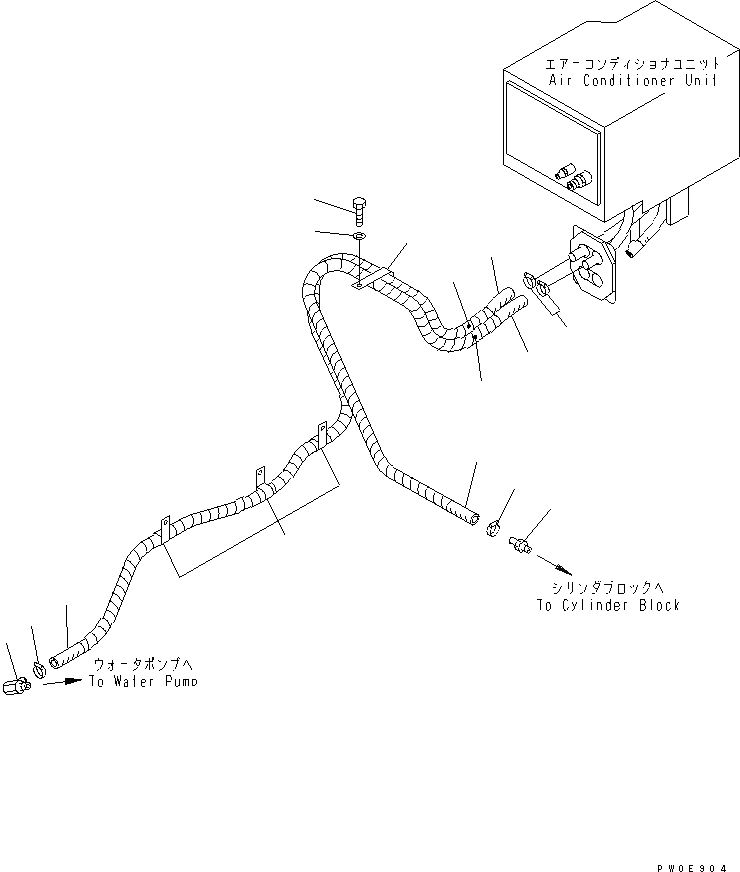 エアーコンディショナユニット
Air Conditioner Unit

シリンダブロックへ
To Cylinder Block

ウォータポンプへ
To Water Pump

PW0E904