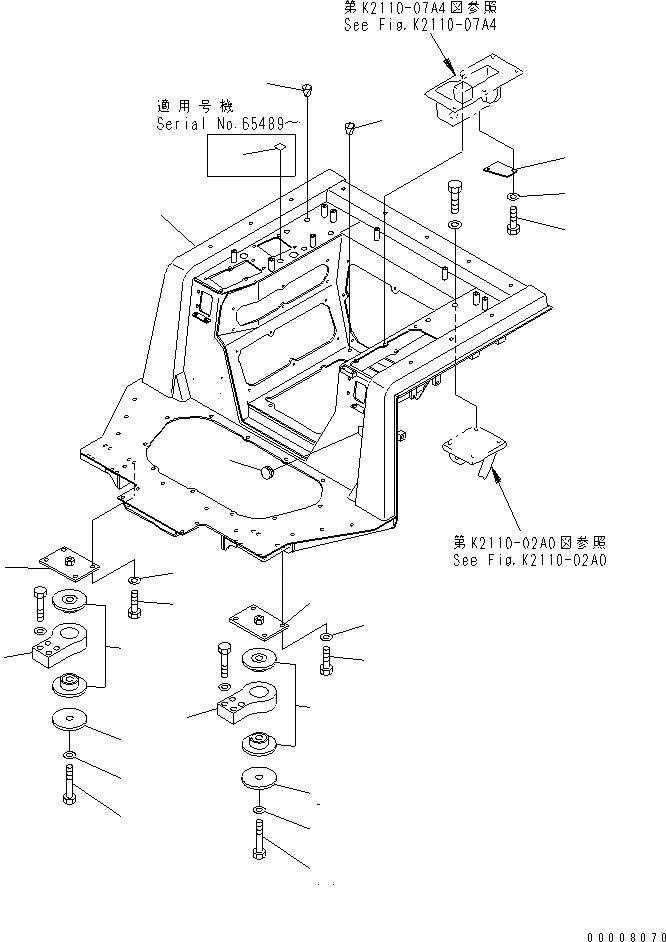 第K2110-07A4図参照
See Fig.K2110-07A4

適用号機
Serial No.65489~

第K2110-02A0図参照
See Fig.K2110-02A0

00008070