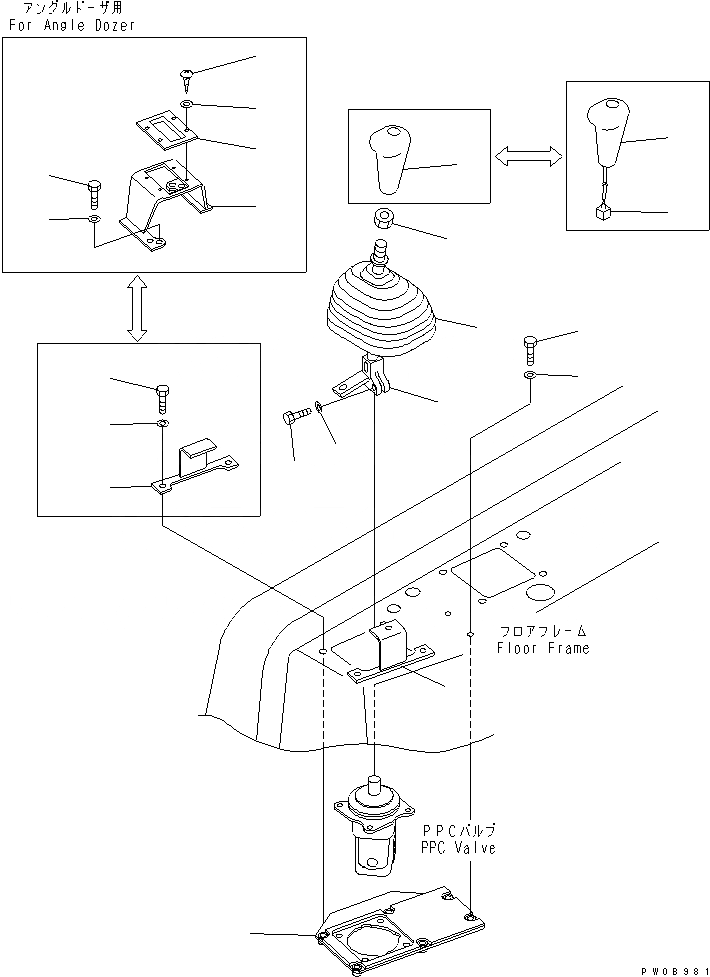 アングルドーザ用
For Angle Dozer

フロアフレーム
Floor Frame

PPCバルブ
PPC Valve

PW0B981