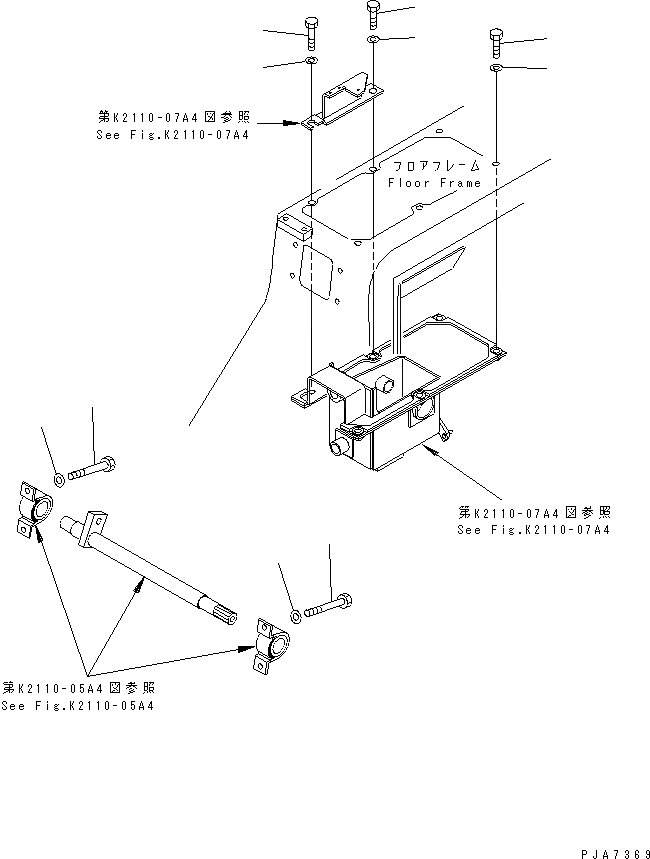 第K2110-07A4図参照
See Fig.K2110-07A4

フロアフレーム
Floor Frame

第K2110-07A4図参照
See Fig.K2110-07A4

第K2110-05A4図参照
See Fig.K2110-05A4

PJA7369