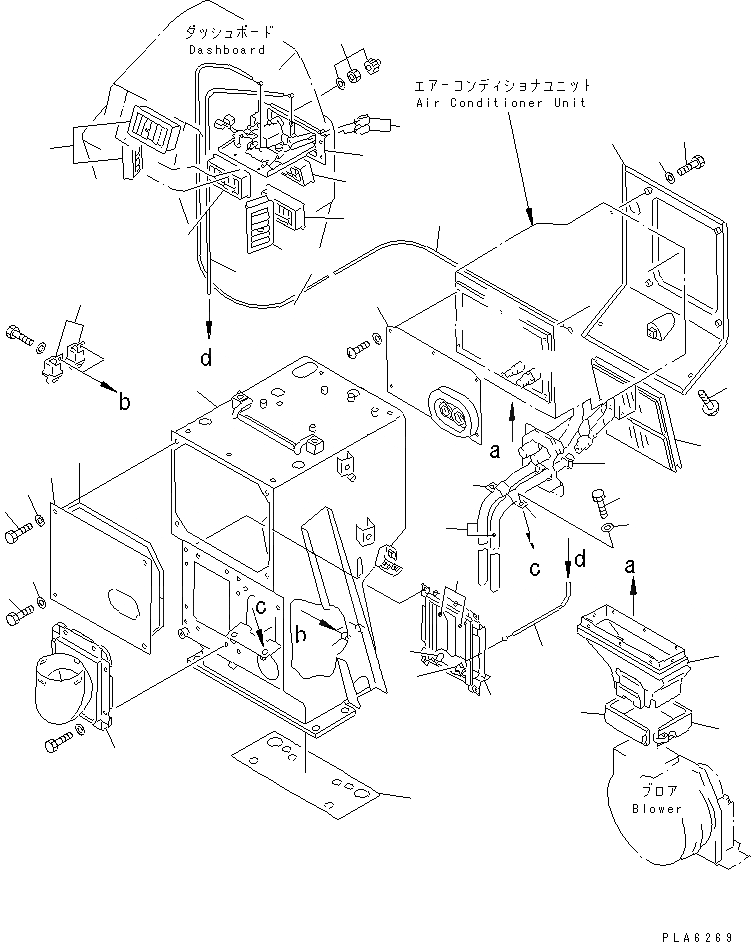 ダッシュボード
Dashboard

エアーコンディショナユニット
Air Conditioner Unit

d

b

a

c

d

a

c

b

ブロア
Blower

PLA6269