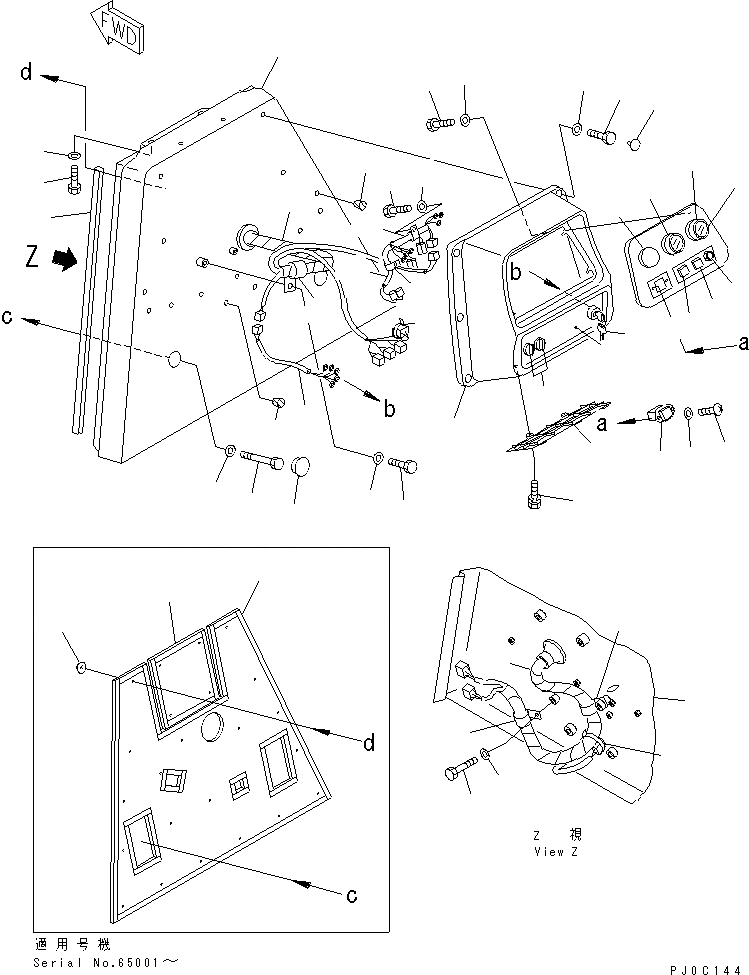 FWD

d

Z

c

b

b

a

a

d

c

Z 視
View Z

適用号機
Serial No.65001～

PJ0C144