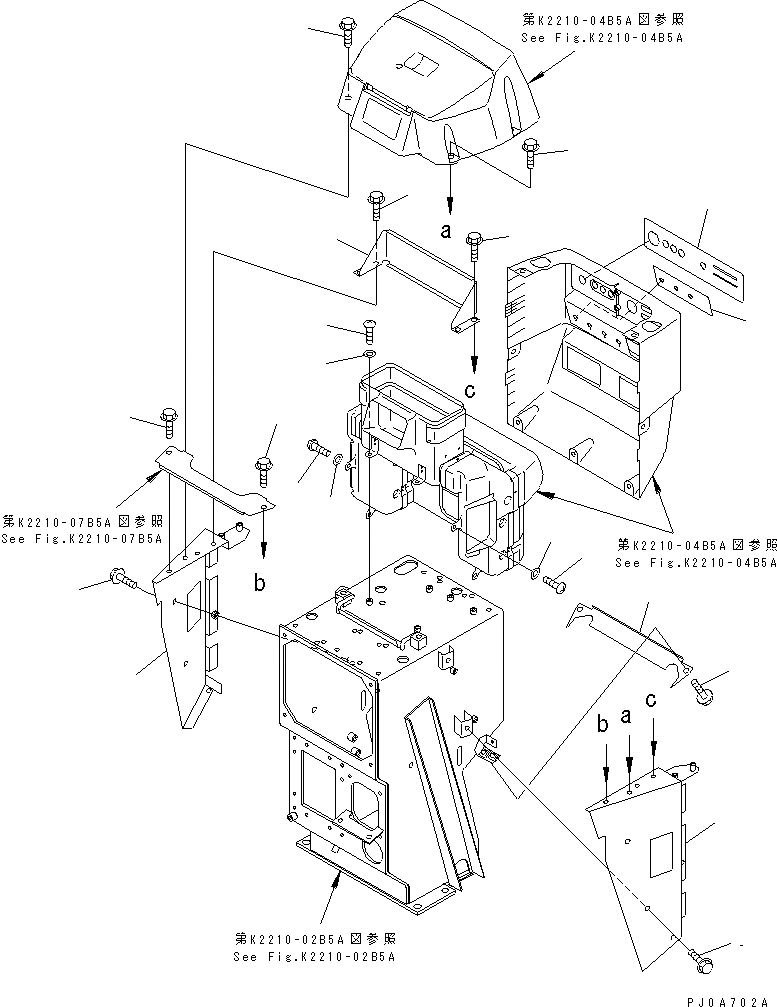 第K2210-04B5A図参照
See Fig.K2210-04B5A

a

c

第K2210-07B5A図参照
See Fig.K2210-07B5A

b

第K2210-04B5A図参照
See Fig.K2210-04B5A

b a c

第K2210-02B5A図参照
See Fig.K2210-02B5A

PJ0A702A