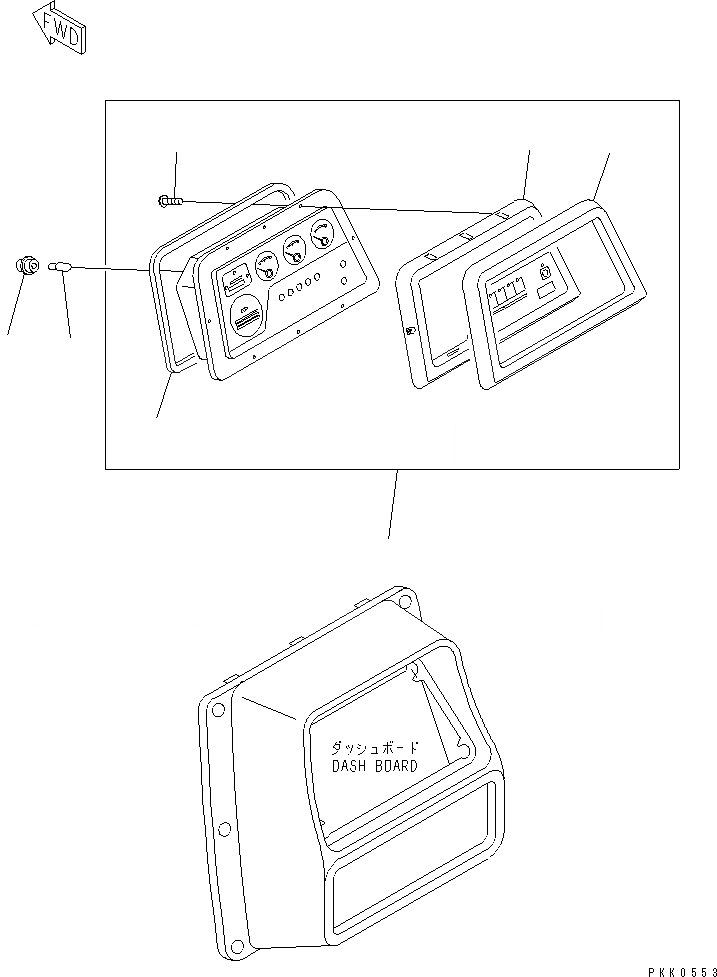 FWD

ダッシュボード
DASH BOARD

PKK0553