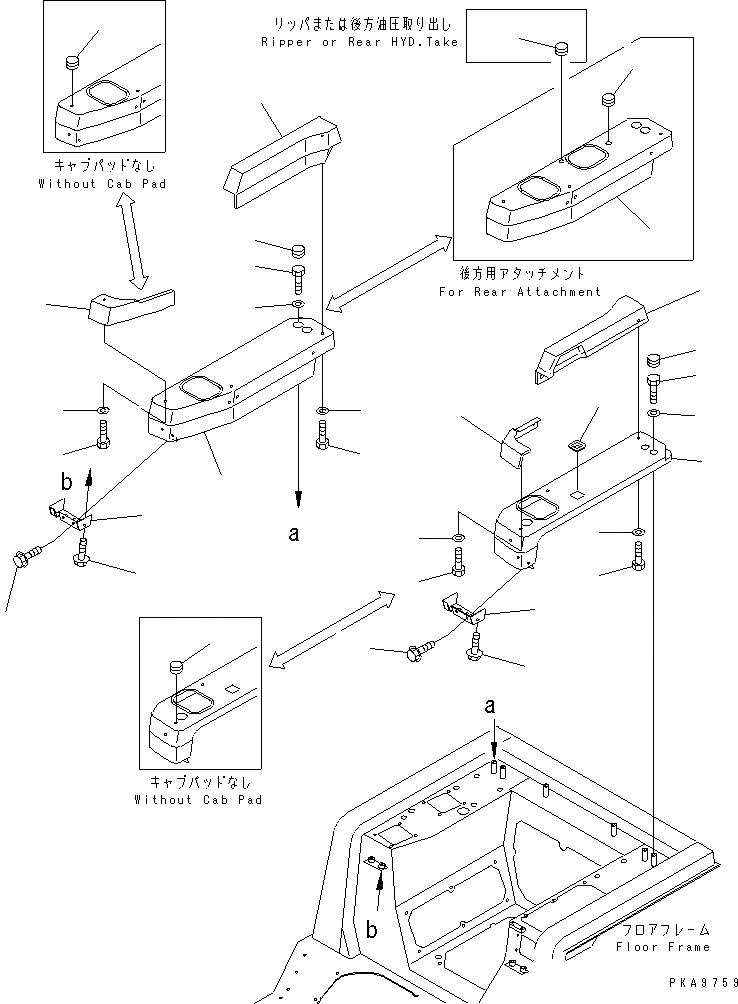 リッパまたは後方油圧取り出し
Ripper or Rear HYD.Take

キャブパッドなし
Without Cab Pad

後方用アタッチメント
For Rear Attachment

b

a

キャブパッドなし
Without Cab Pad

a

b

フロアフレーム
Floor Frame

PKA9759