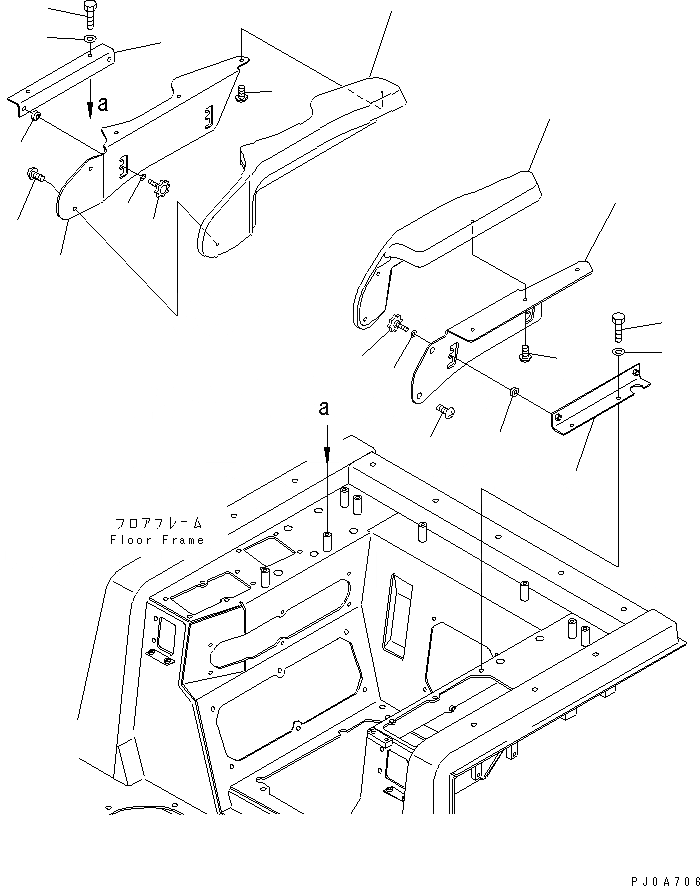 a

a

フロアフレーム
Floor Frame

PJ0A706