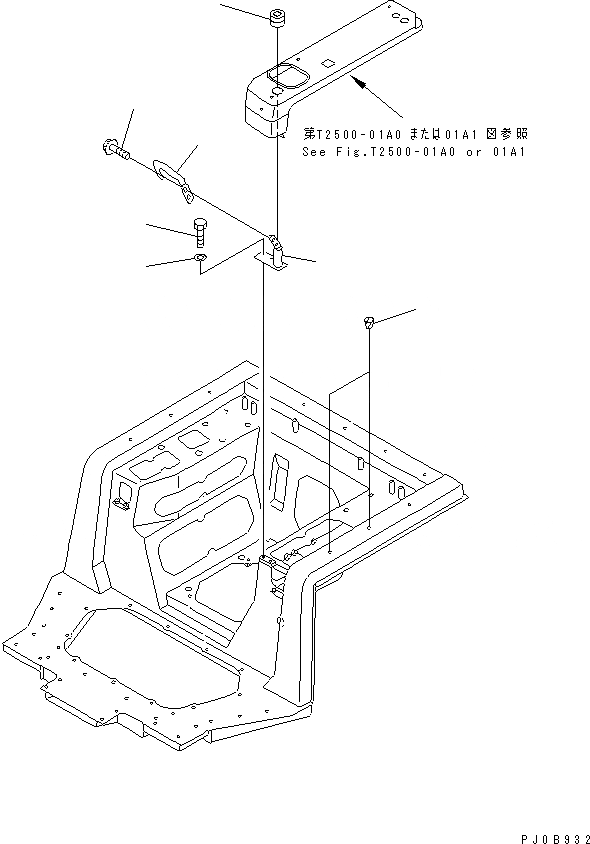 第T2500-01A0 または01A1 図参照
See Fig.T2500-01A0 or 01A1

PJ0B932