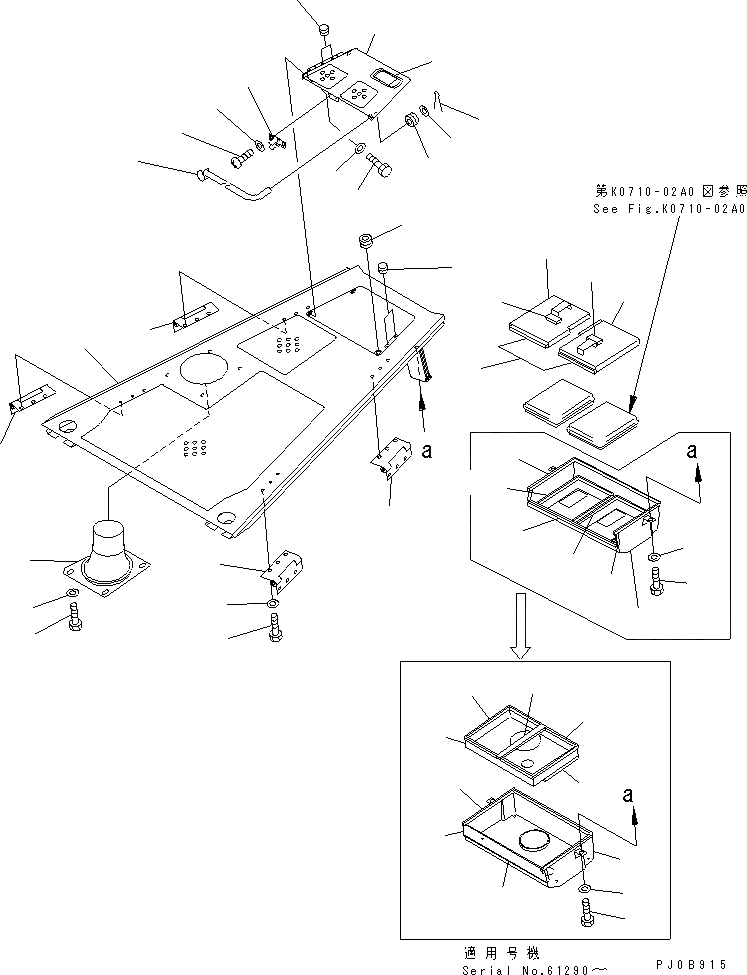 第K0710-02A0図参照
See Fig.K0710-02A0

a

a

a

適用号機
Serial No.61290～

PJ0B915