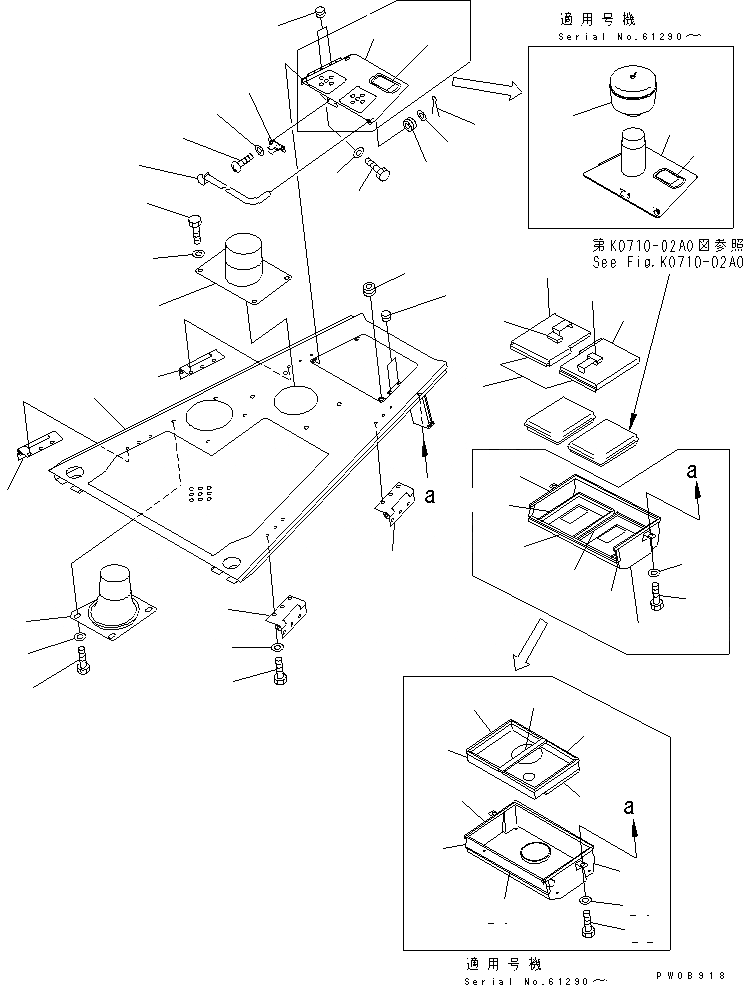 適用号機
Serial No.61290～

第K0710-02A0図参照
See Fig.K0710-02A0

a

a

a

適用号機
Serial No.61290～

PW08918