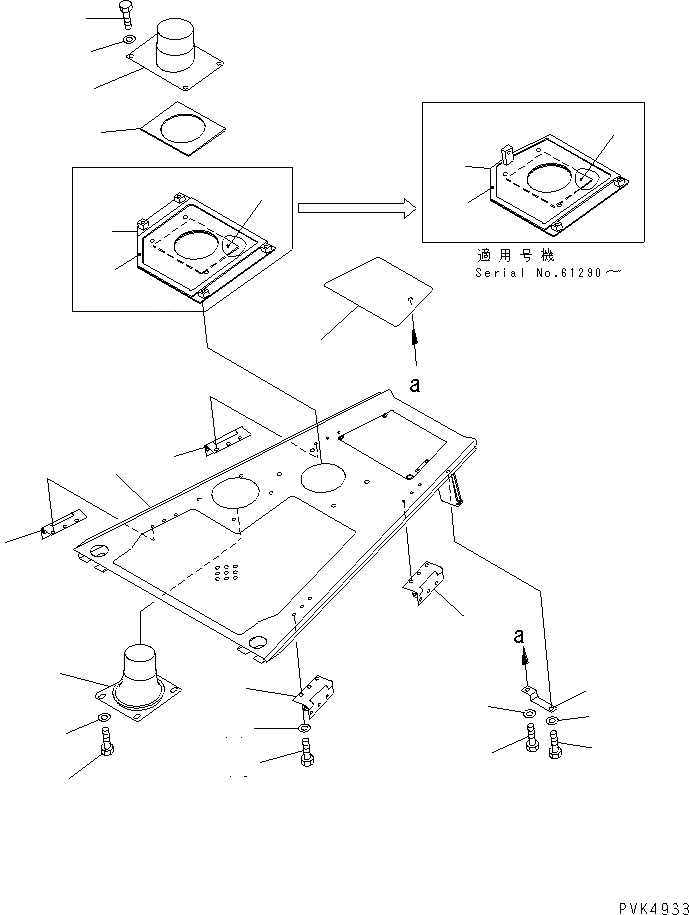 適用号機
Serial No.61290～

a

a

PVK4933