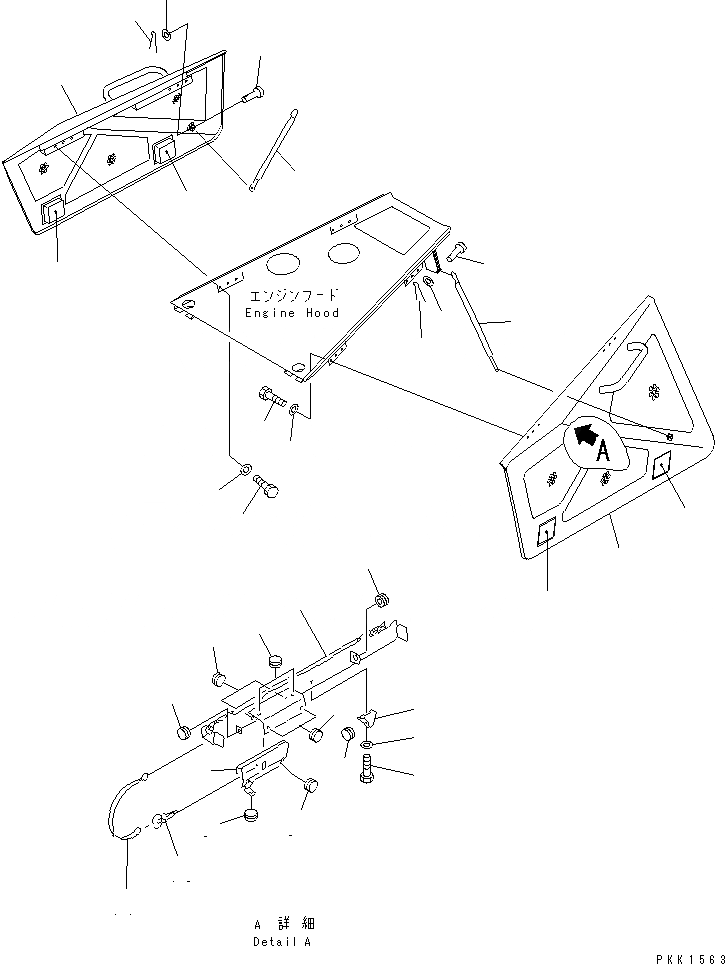 エンジンフード
Engine Hood

A

A 詳細
Detail A

PKK1563